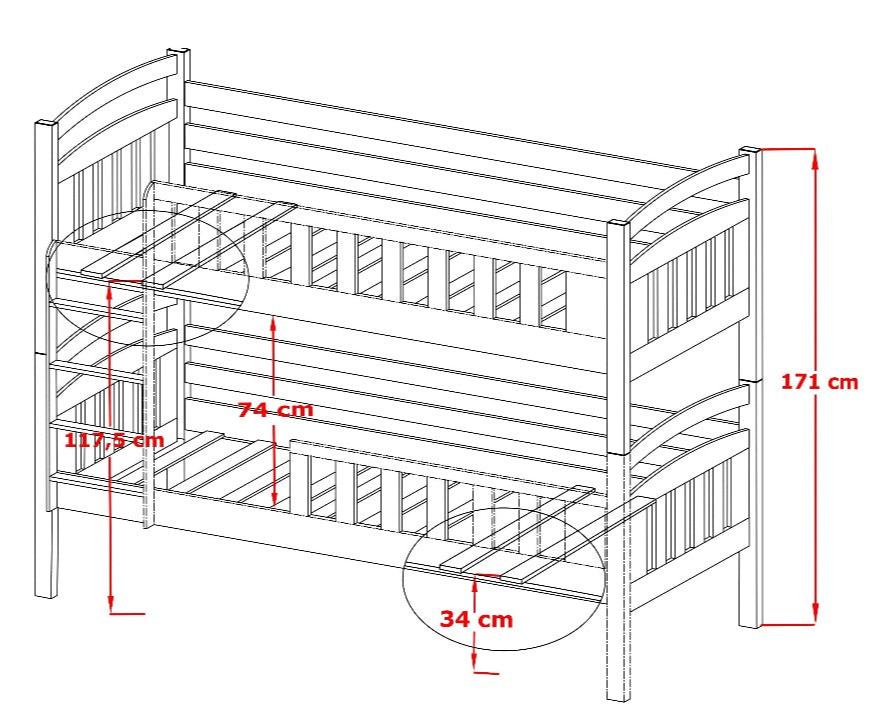 171 cm

74 cm

117,5 cm

34 cm